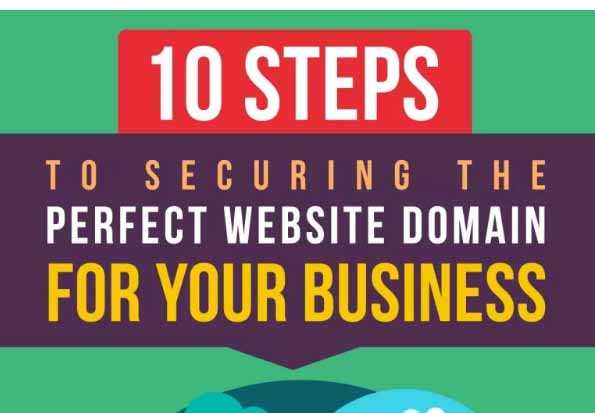 10 STEPS

TO SECURING THE
PERFECT WEBSITE DOMAIN
FOR YOUR BUSINESS