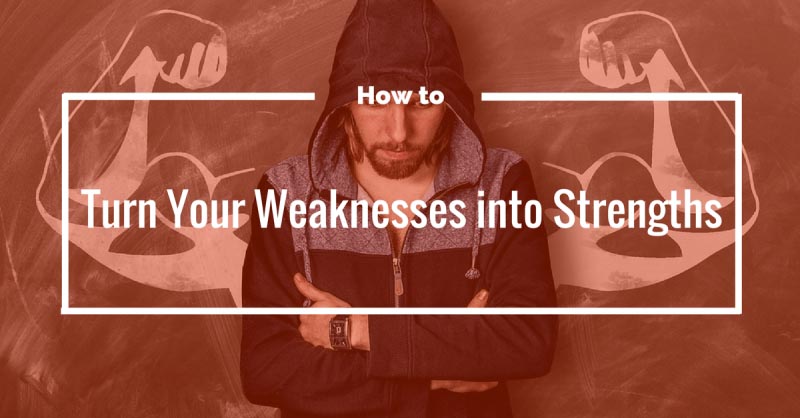 How to

Turn Your Weaknesses into Strengths