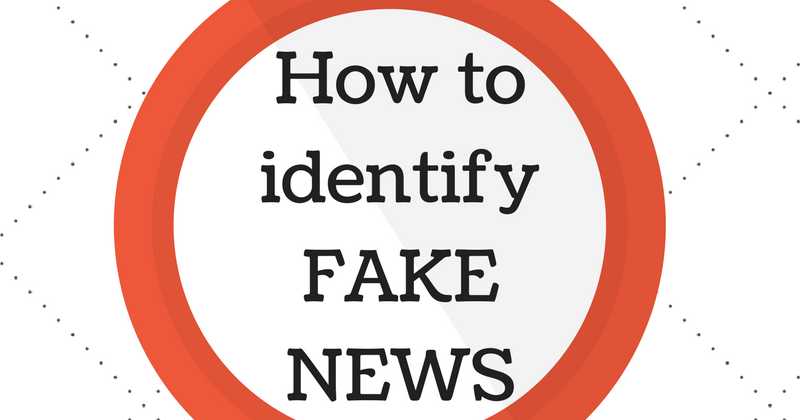 How to identify FAKE NEWS