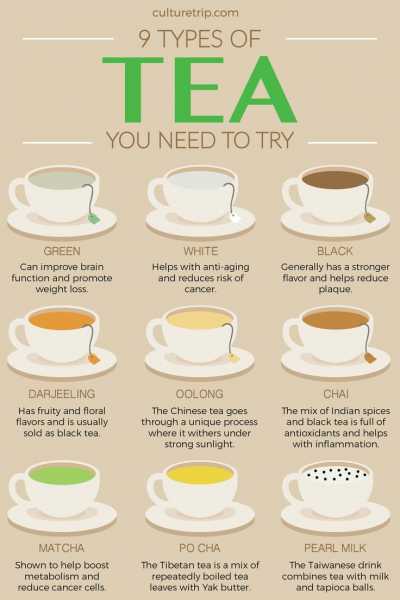 culturetrip.com

9 TYPES OF
TEA
YOU NEED TO TRY

GREEN
Can improve brain function and promote weight loss.

WHITE
Helps with anti-aging and reduces risk of cancer.

BLACK
Generally has a stronger flavor and helps reduce plaque.

DARJEELING
Has fruity and floral flavors and is usually sold as black tea.

OOLONG
The Chinese tea goes through a unique process where it withers under strong sunlight.

CHAI
The mix of Indian spices and black tea is full of antioxidants and helps with inflammation.

MATCHA
Shown to help boost metabolism and reduce cancer cells.

PO CHA
The Tibetan tea is a mix of repeatedly boiled tea leaves with Yak butter.

PEARL MILK
The Taiwanese drink combines tea with milk and tapioca balls.