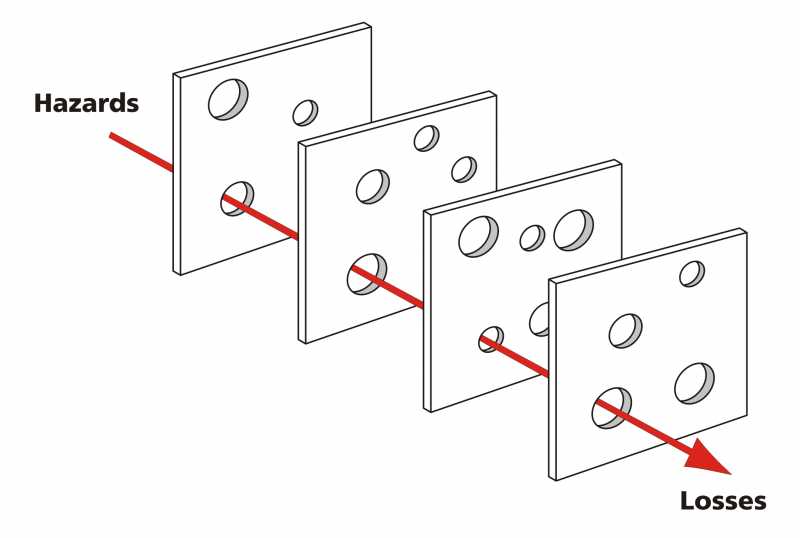 Hazards

Losses