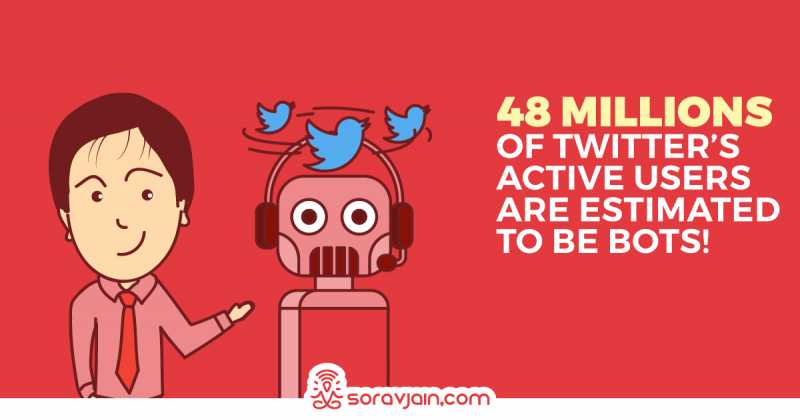 48 MILLIONS OF TWITTER'S ACTIVE USERS ARE ESTIMATED TO BE BOTS!

soravjain.com