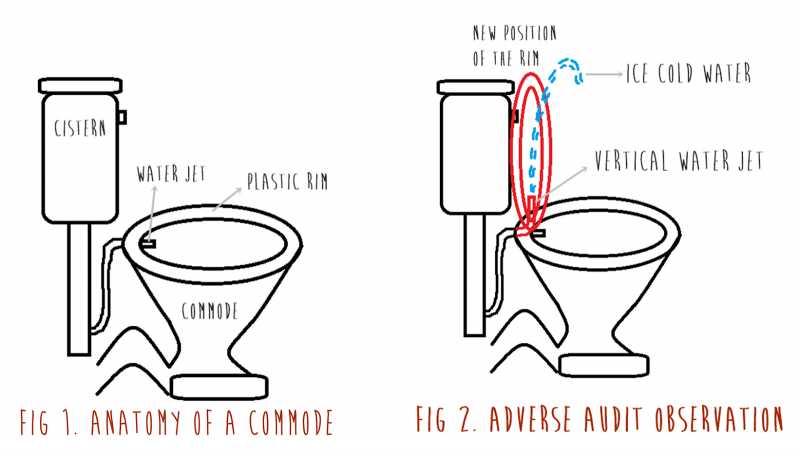 CISTERN

WATER JET

PLASTIC RIM

COMMODE

FIG 1. ANATOMY OF A COMMODE

NEW POSITION OF THE RIM

ICE COLD WATER

VERTICAL WATER JET

FIG 2. ADVERSE AUDIT OBSERVATION